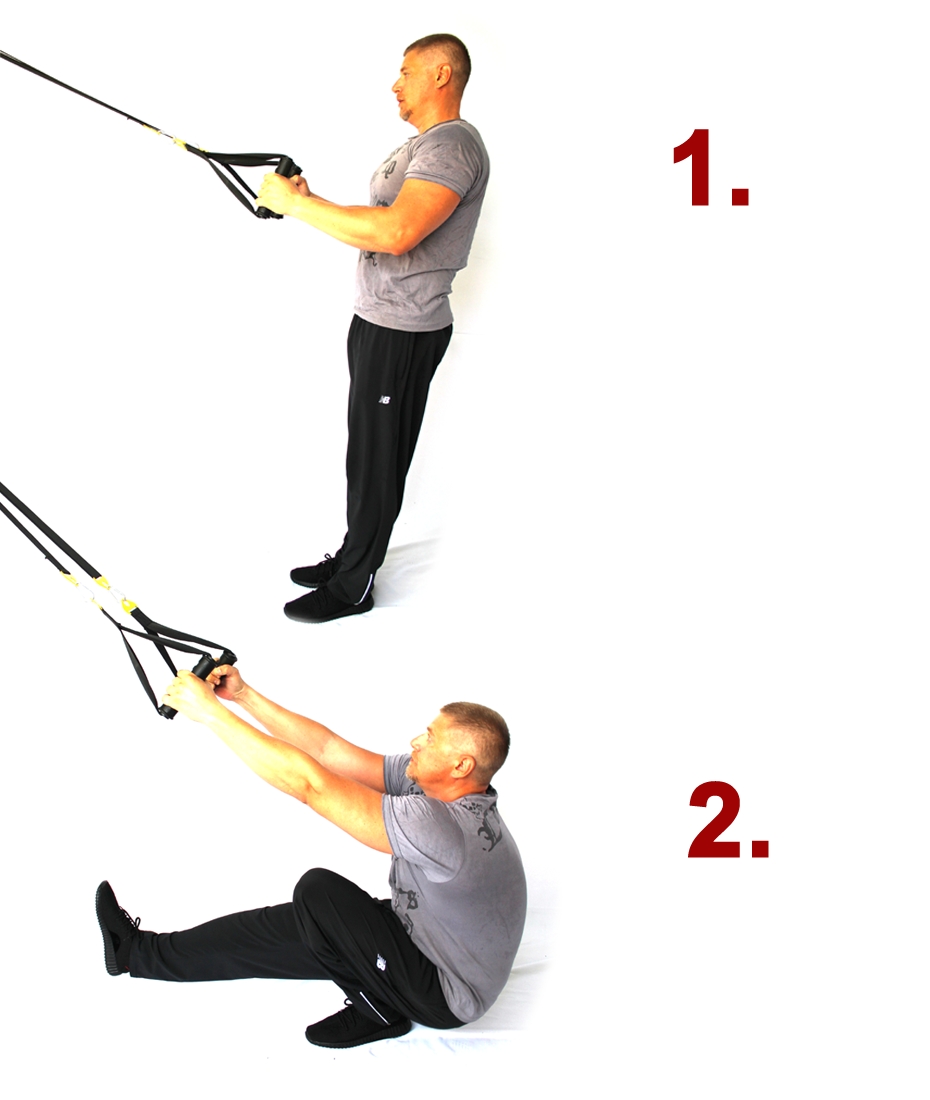 1.

2.