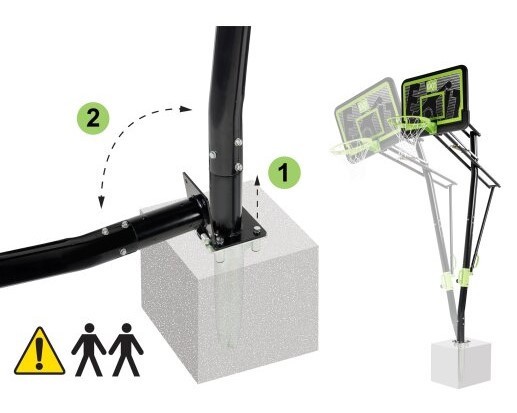 2

1