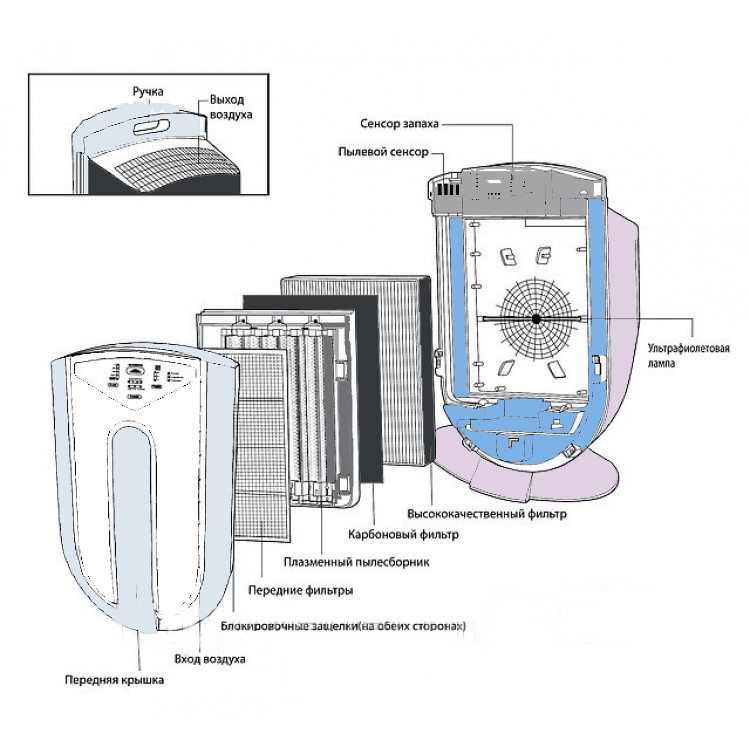 Ручка
Выход воздуха

Сенсор запаха
Пылевой сенсор

Ультрафиолетовая лампа

Высококачественный фильтр
Карбоновый фильтр
Плазменный пылесборник
Передние фильтры
Блокировочные защелки(на обеих сторонах)
Вход воздуха
Передняя крышка