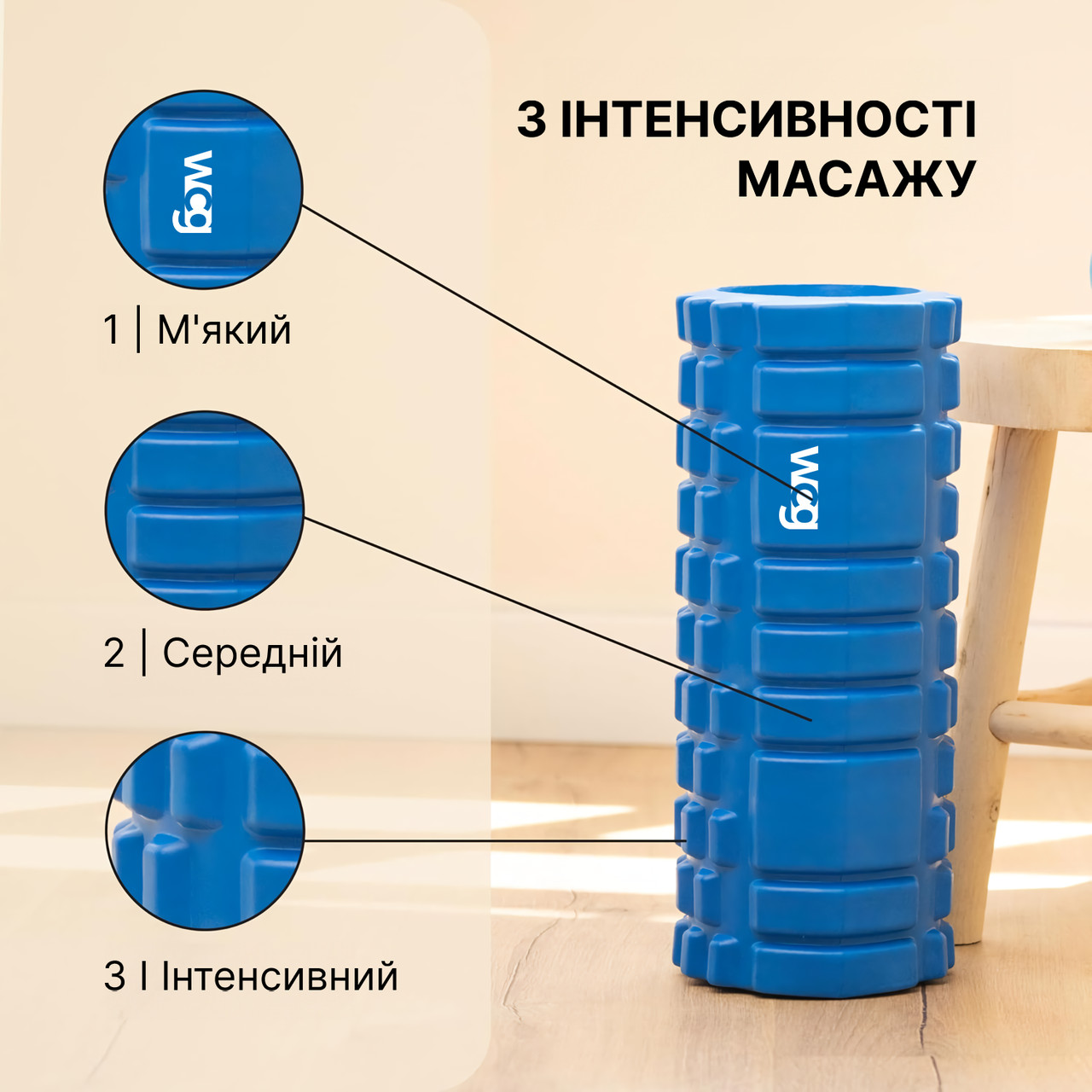 3 ІНТЕНСИВНОСТІ МАСАЖУ

wcg

1 | М'який

2 | Середній

3 | Інтенсивний

wcg