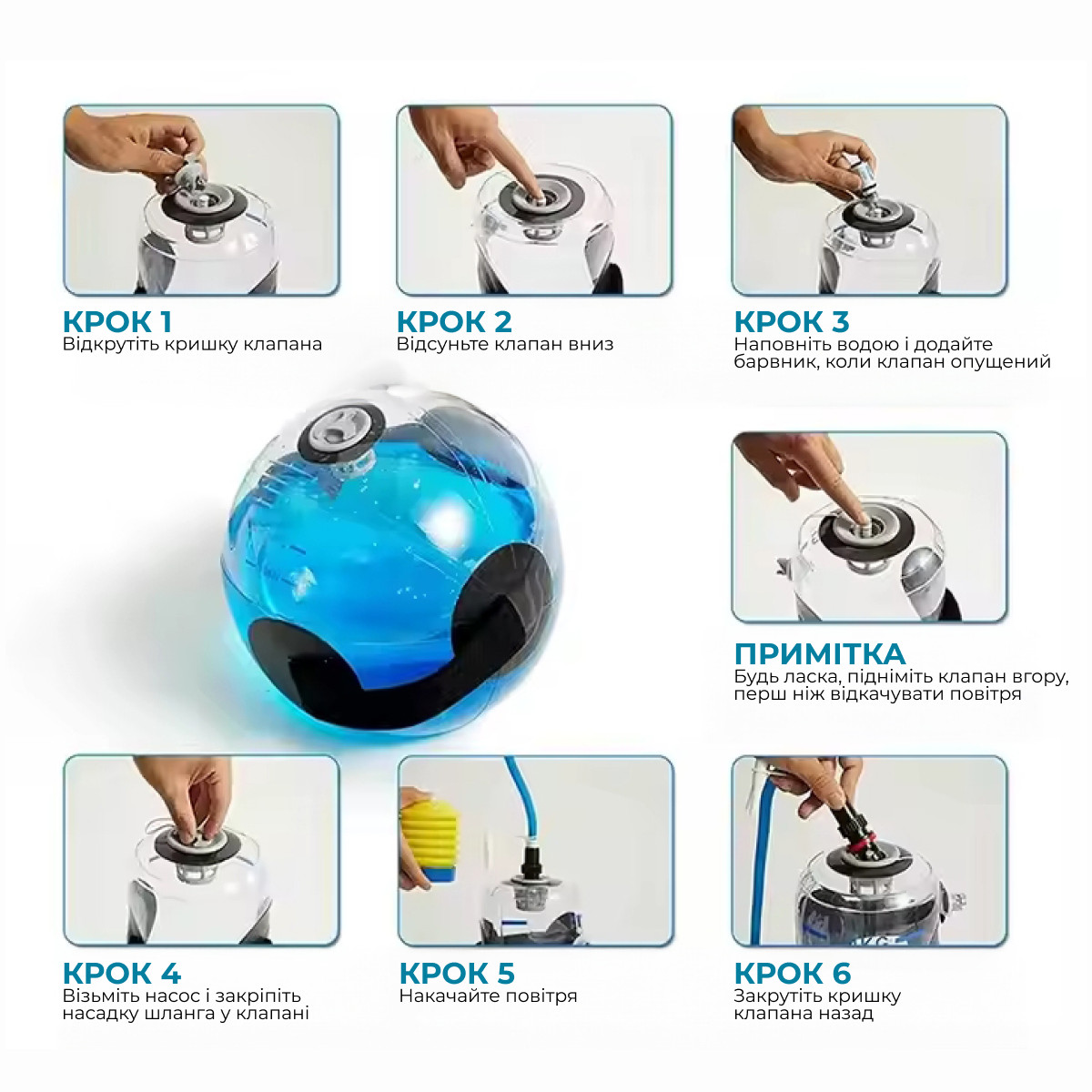 КРОК 1
Відкрутіть кришку клапана

КРОК 2
Відсуньте клапан вниз

КРОК 3
Наповніть водою і додайте барвник, коли клапан опущений

ПРИМІТКА
Будь ласка, підніміть клапан вгору, перш ніж відкачувати повітря

КРОК 4
Візьміть насос і закріпіть насадку шланга у клапані

КРОК 5
Накачайте повітря

КРОК 6
Закрутіть кришку клапана назад