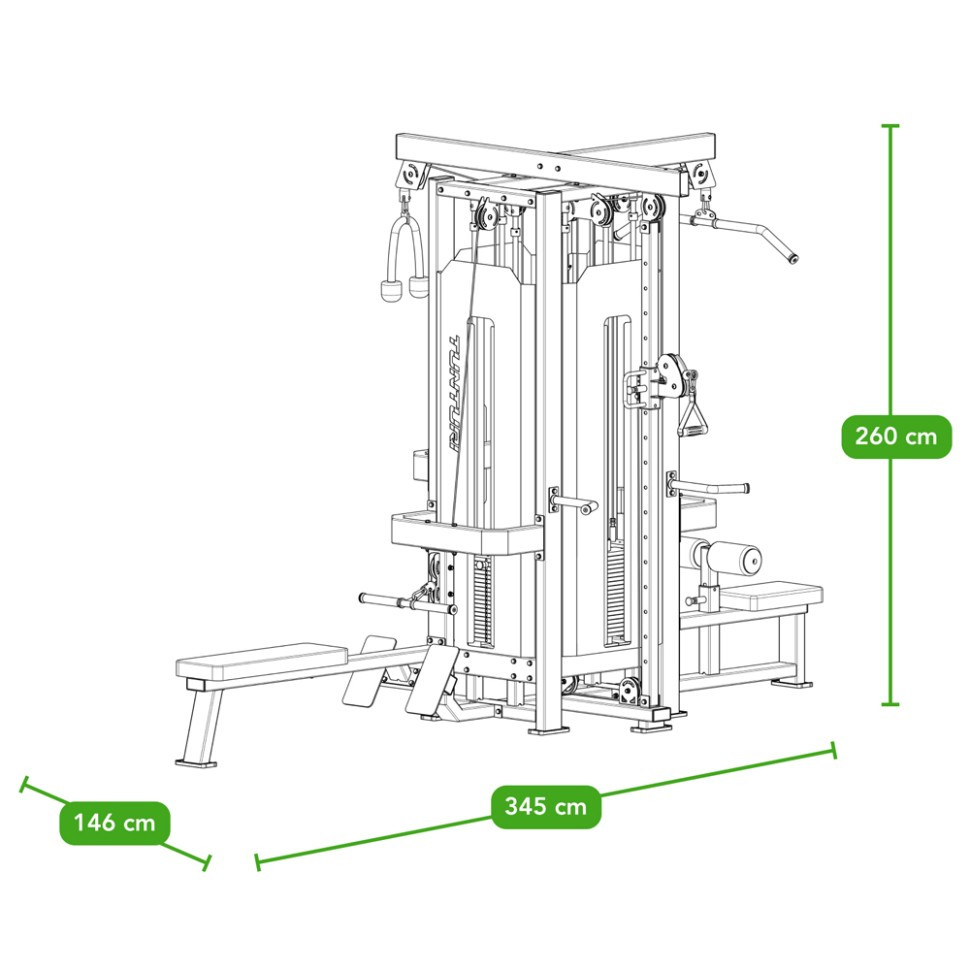 TUNTURI

260 cm

146 cm

345 cm