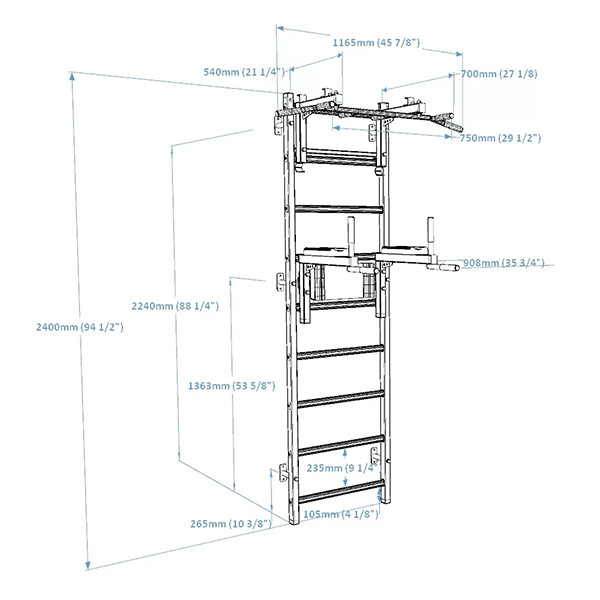 1165mm (45 7/8")
540mm (21 1/4")
700mm (27 1/8)
750mm (29 1/2")
908mm (35 3/4")
2240mm (88 1/4")
2400mm (94 1/2")
1363mm (53 5/8")
235mm (9 1/4"
265mm (10 3/8")
105mm (4 1/8")