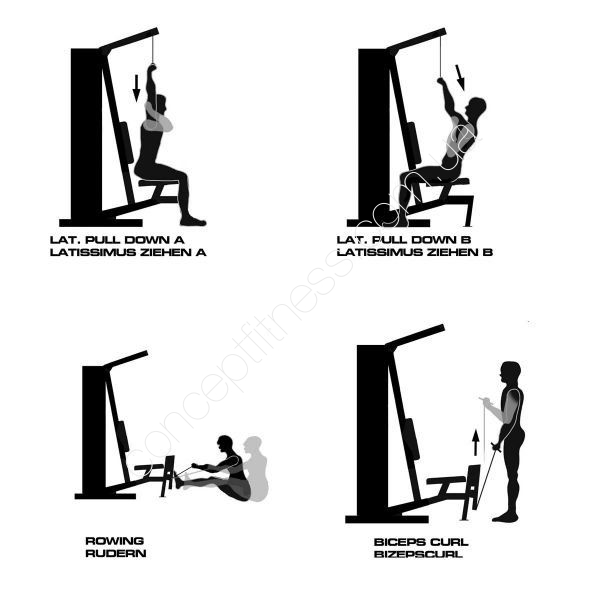 LAT. PULL DOWN A
LATISSIMUS ZIEHEN A

LAT. PULL DOWN B
LATISSIMUS ZIEHEN B

ROWING
RUDERN

BICEPS CURL
BIZEPSCURL

conceptfitness.com.ua